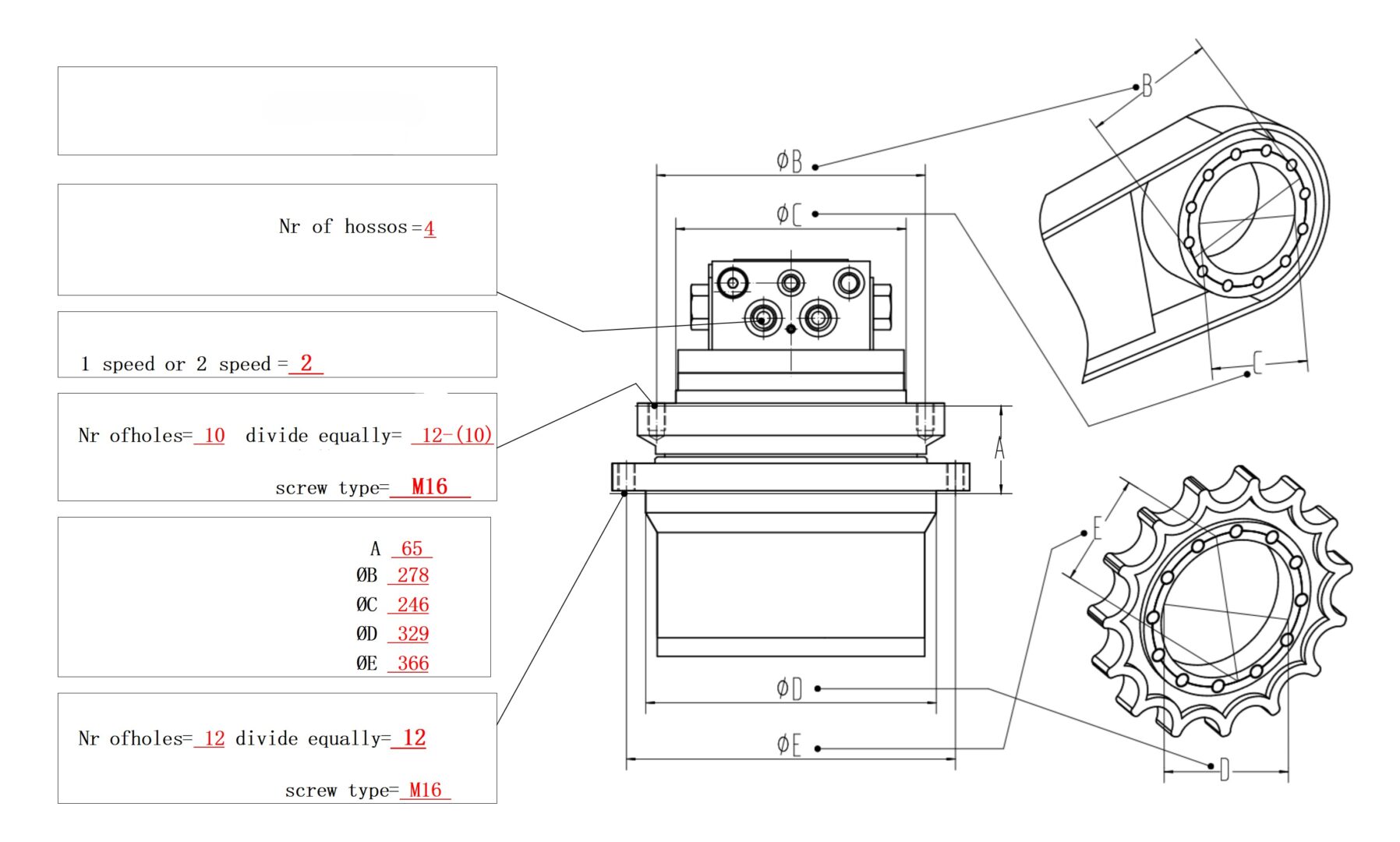 Nr of hossos = 4

1 speed or 2 speed = 2

Nr ofholes= 10 divide equally= 12-(10)

screw type= M16

A 65
ØB 278
ØC 246
ØD 329
ØE 366

Nr ofholes= 12 divide equally= 12

screw type= M16

ØB

ØC

A

ØD

ØE

B

C

E

D