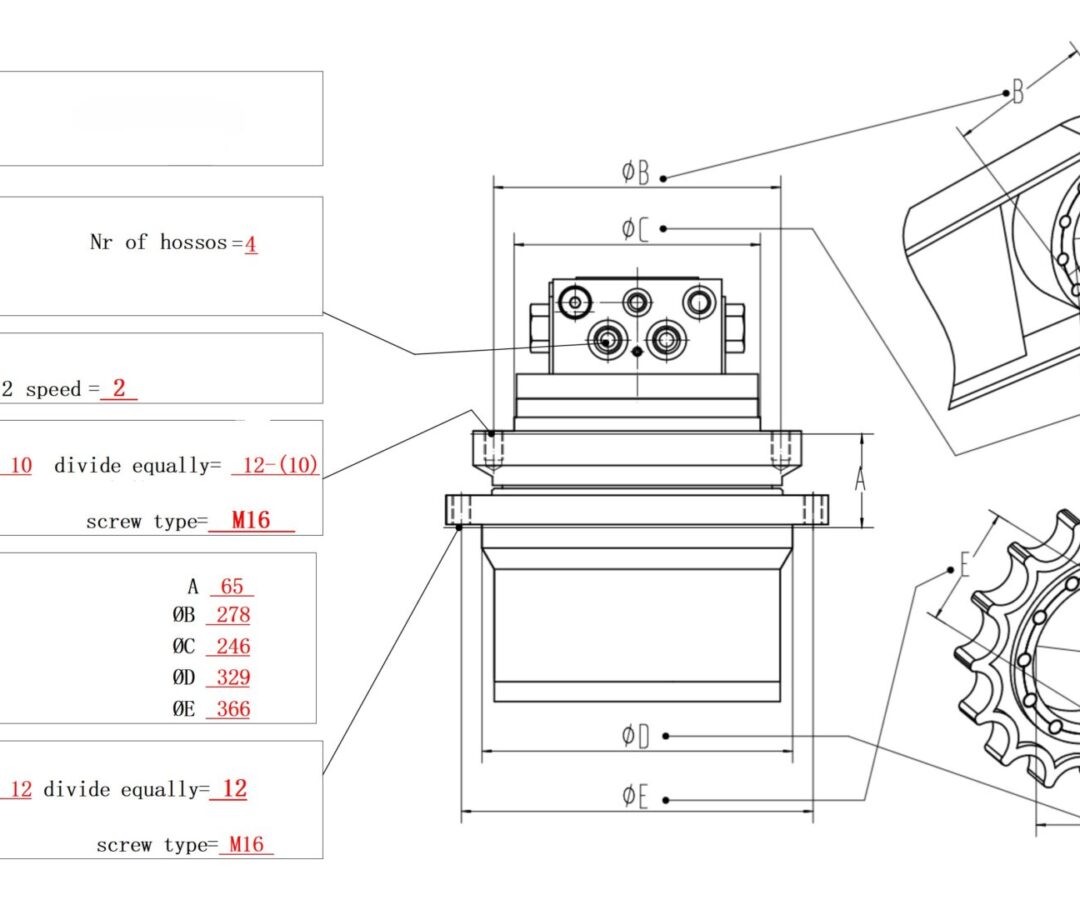 Nr of hossos = 4

2 speed = 2

10 divide equally= 12-(10)

screw type= M16

A 65
ØB 278
ØC 246
ØD 329
ØE 366

12 divide equally= 12

screw type= M16

ØB
ØC
A
ØD
ØE
B
E