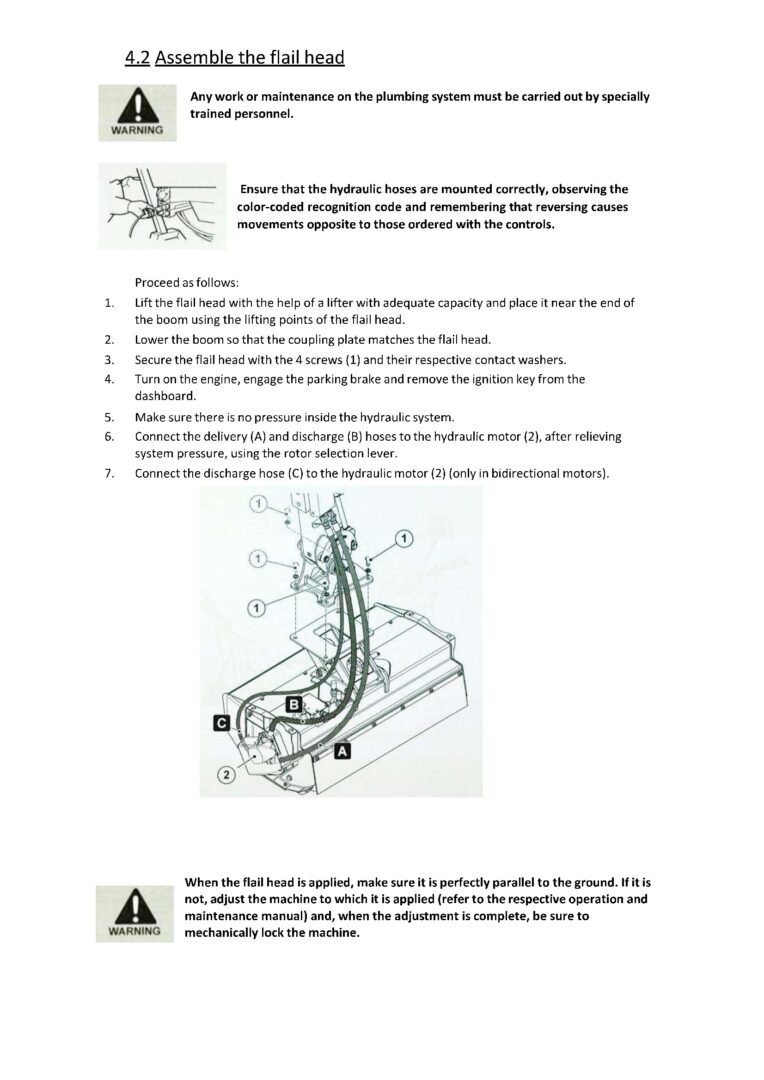 4.2 Assemble the flail head

WARNING

Any work or maintenance on the plumbing system must be carried out by specially trained personnel.

Ensure that the hydraulic hoses are mounted correctly, observing the color-coded recognition code and remembering that reversing causes movements opposite to those ordered with the controls.

Proceed as follows:

1. Lift the flail head with the help of a lifter with adequate capacity and place it near the end of the boom using the lifting points of the flail head.
2. Lower the boom so that the coupling plate matches the flail head.
3. Secure the flail head with the 4 screws (1) and their respective contact washers.
4. Turn on the engine, engage the parking brake and remove the ignition key from the dashboard.
5. Make sure there is no pressure inside the hydraulic system.
6. Connect the delivery (A) and discharge (B) hoses to the hydraulic motor (2), after relieving system pressure, using the rotor selection lever.
7. Connect the discharge hose (C) to the hydraulic motor (2) (only in bidirectional motors).

1
1
1
1
B
C
A
2

WARNING

When the flail head is applied, make sure it is perfectly parallel to the ground. If it is not, adjust the machine to which it is applied (refer to the respective operation and maintenance manual) and, when the adjustment is complete, be sure to mechanically lock the machine.