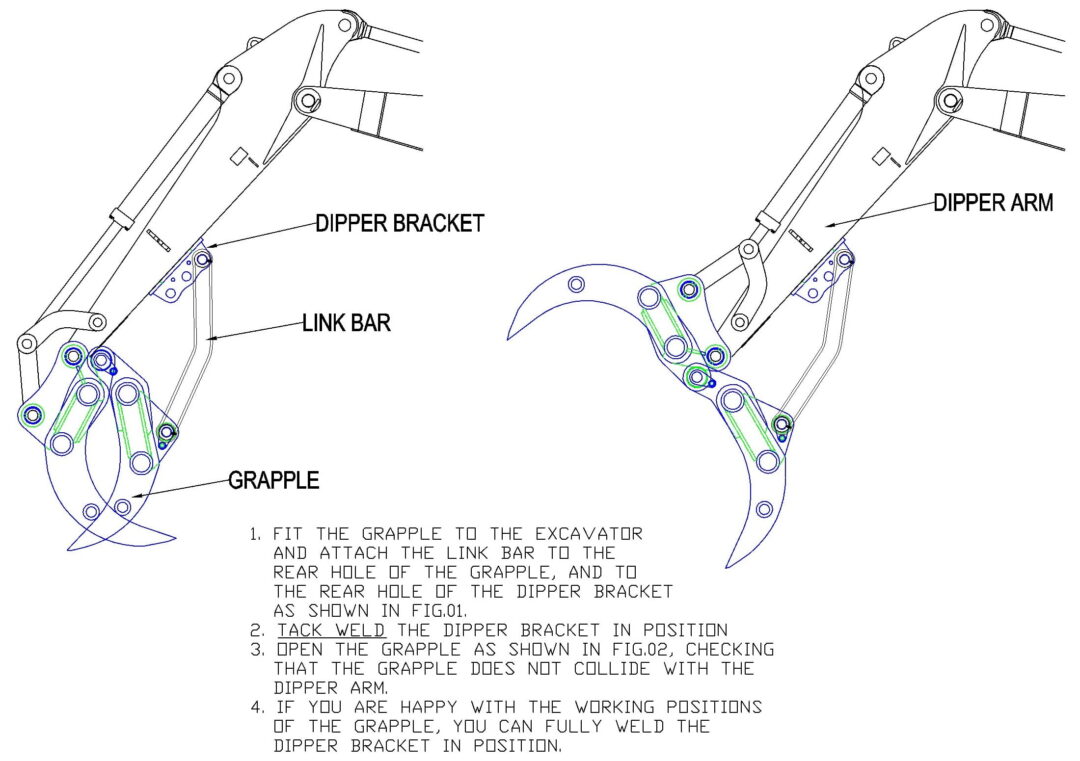 DIPPER BRACKET

LINK BAR

GRAPPLE

DIPPER ARM

1. FIT THE GRAPPLE TO THE EXCAVATOR AND ATTACH THE LINK BAR TO THE REAR HOLE OF THE GRAPPLE, AND TO THE REAR HOLE OF THE DIPPER BRACKET AS SHOWN IN FIG.01.
2. TACK WELD THE DIPPER BRACKET IN POSITION
3. OPEN THE GRAPPLE AS SHOWN IN FIG.02, CHECKING THAT THE GRAPPLE DOES NOT COLLIDE WITH THE DIPPER ARM.
4. IF YOU ARE HAPPY WITH THE WORKING POSITIONS OF THE GRAPPLE, YOU CAN FULLY WELD THE DIPPER BRACKET IN POSITION.